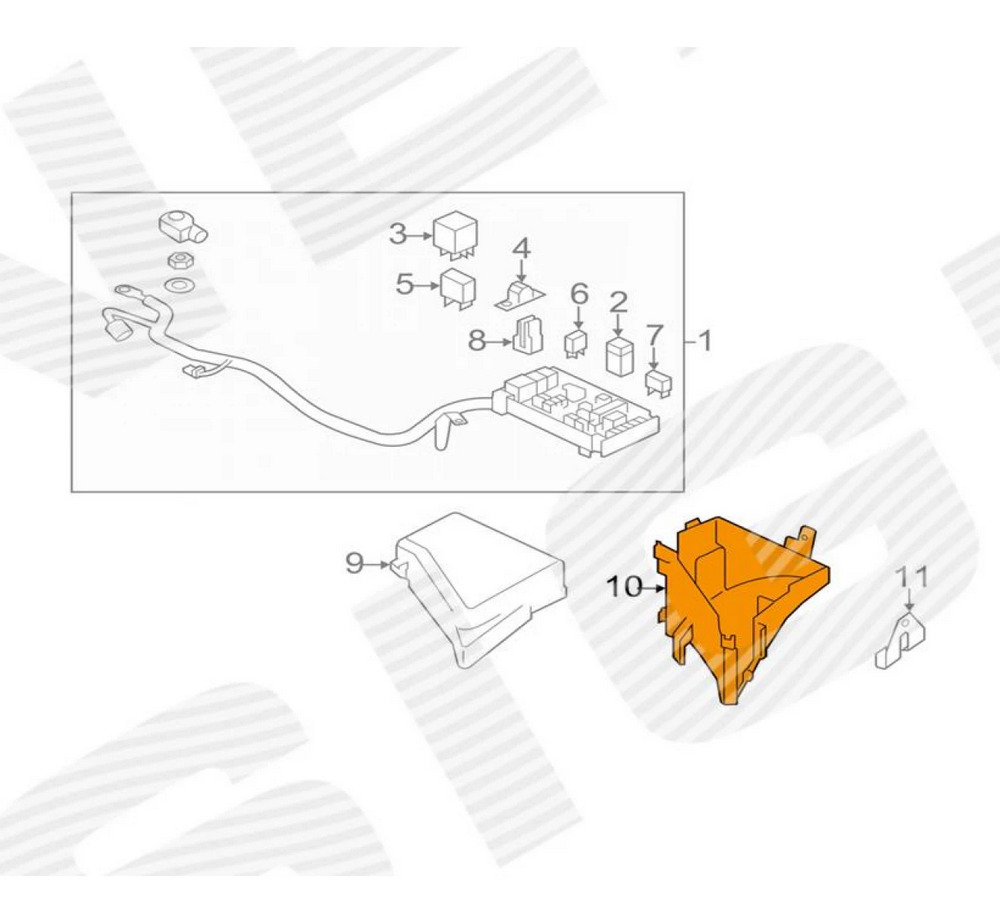 3
4
5
6
2
8
7
1
9
10
11