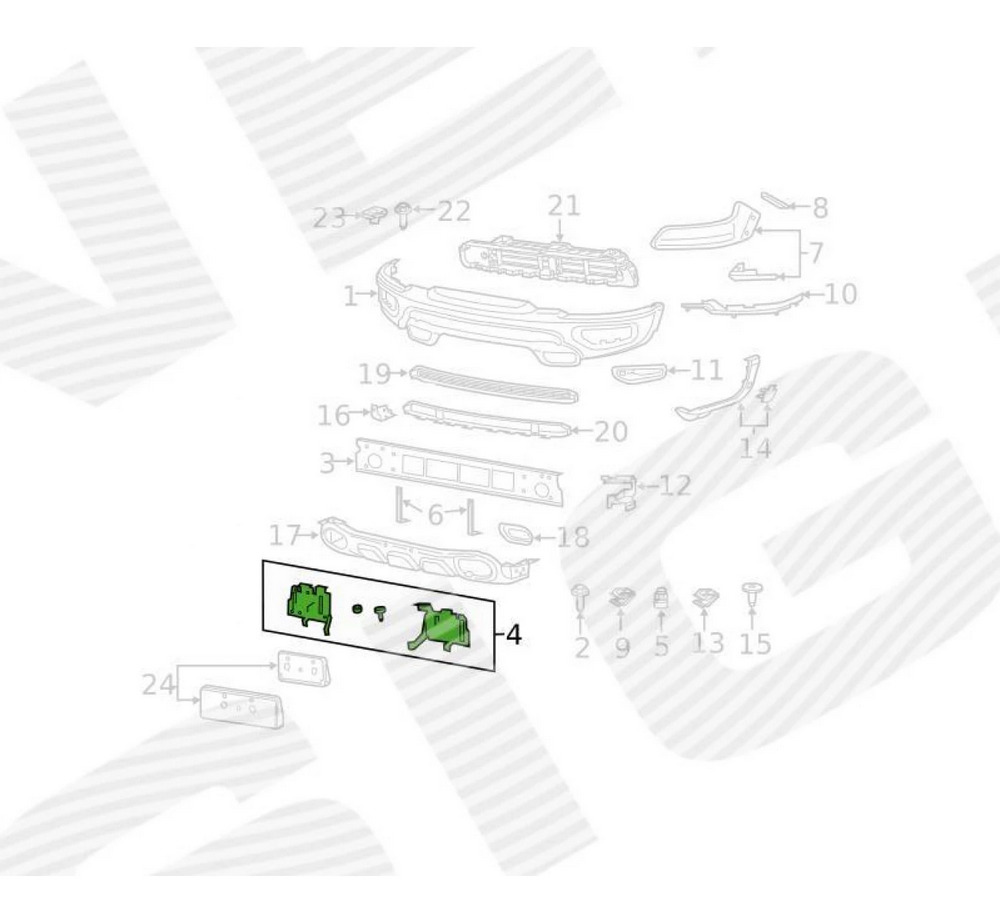 23
22
21
8
7
1
10
19
11
16
20
14
3
12
6
17
18
4
2
9
5
13
15
24