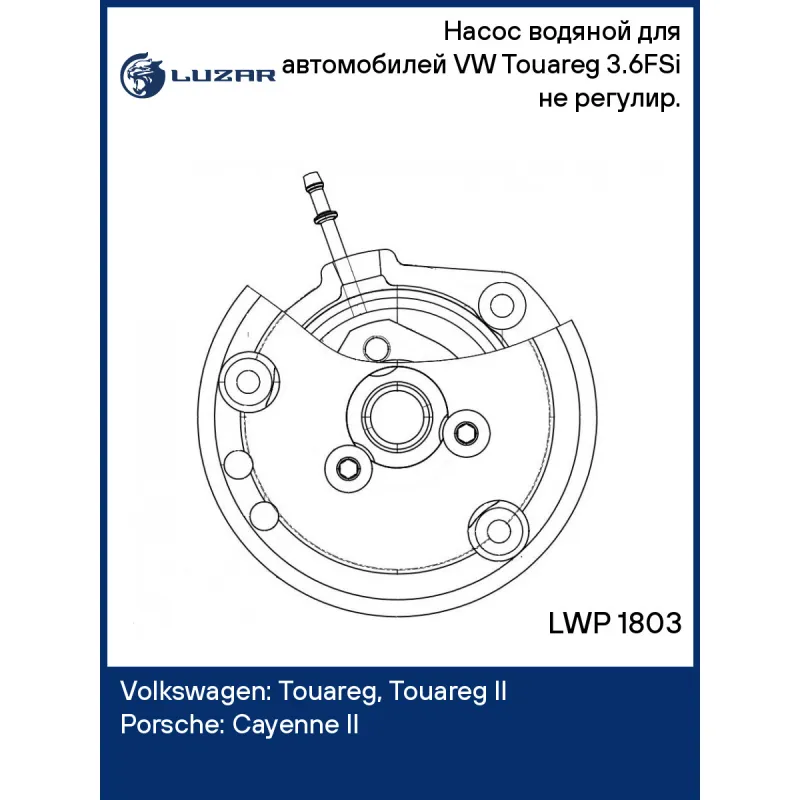 LUZAR

Насос водяной для автомобилей VW Touareg 3.6FSi не регулир.

LWP 1803

Volkswagen: Touareg, Touareg II
Porsche: Cayenne II