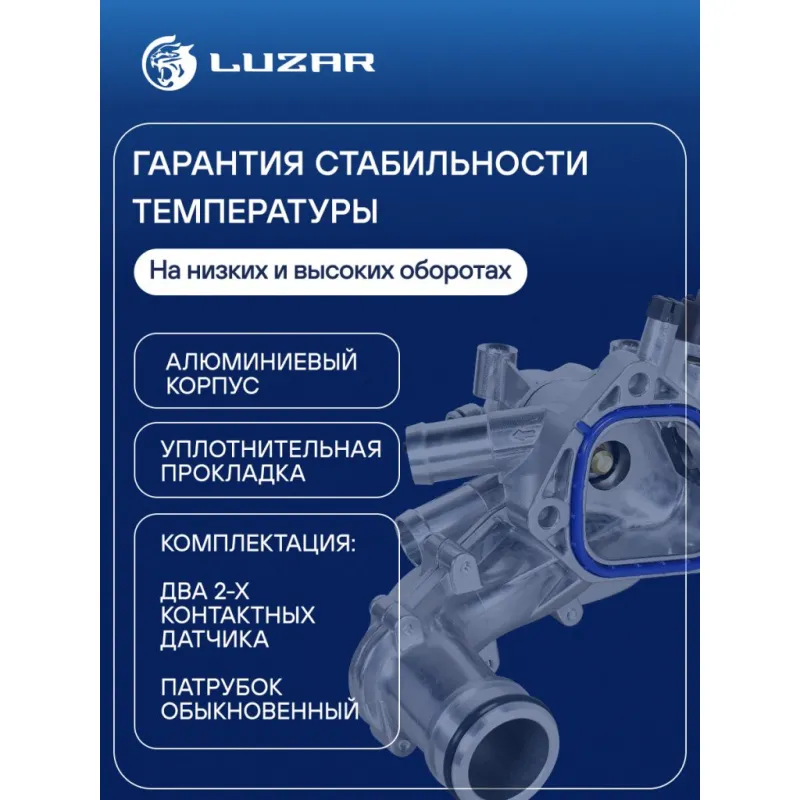 LUZAR

ГАРАНТИЯ СТАБИЛЬНОСТИ ТЕМПЕРАТУРЫ

На низких и высоких оборотах

АЛЮМИНИЕВЫЙ КОРПУС

УПЛОТНИТЕЛЬНАЯ ПРОКЛАДКА

КОМПЛЕКТАЦИЯ:

ДВА 2-Х КОНТАКТНЫХ ДАТЧИКА

ПАТРУБОК ОБЫКНОВЕННЫЙ