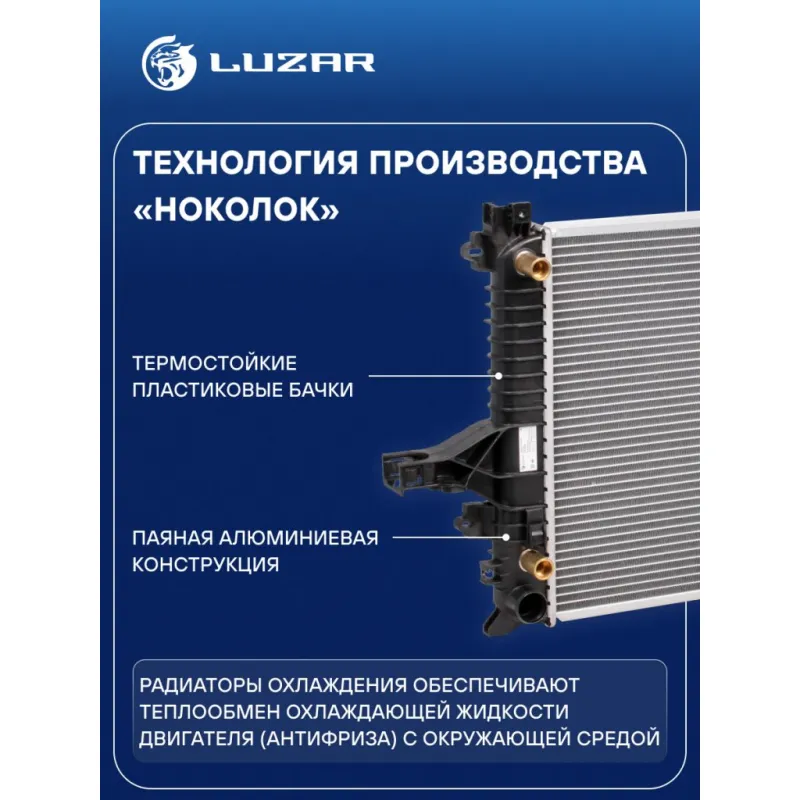 LUZAR

ТЕХНОЛОГИЯ ПРОИЗВОДСТВА «НОКОЛОК»

ТЕРМОСТОЙКИЕ ПЛАСТИКОВЫЕ БАЧКИ

ПАЯНАЯ АЛЮМИНИЕВАЯ КОНСТРУКЦИЯ

РАДИАТОРЫ ОХЛАЖДЕНИЯ ОБЕСПЕЧИВАЮТ ТЕПЛООБМЕН ОХЛАЖДАЮЩЕЙ ЖИДКОСТИ ДВИГАТЕЛЯ (АНТИФРИЗА) С ОКРУЖАЮЩЕЙ СРЕДОЙ