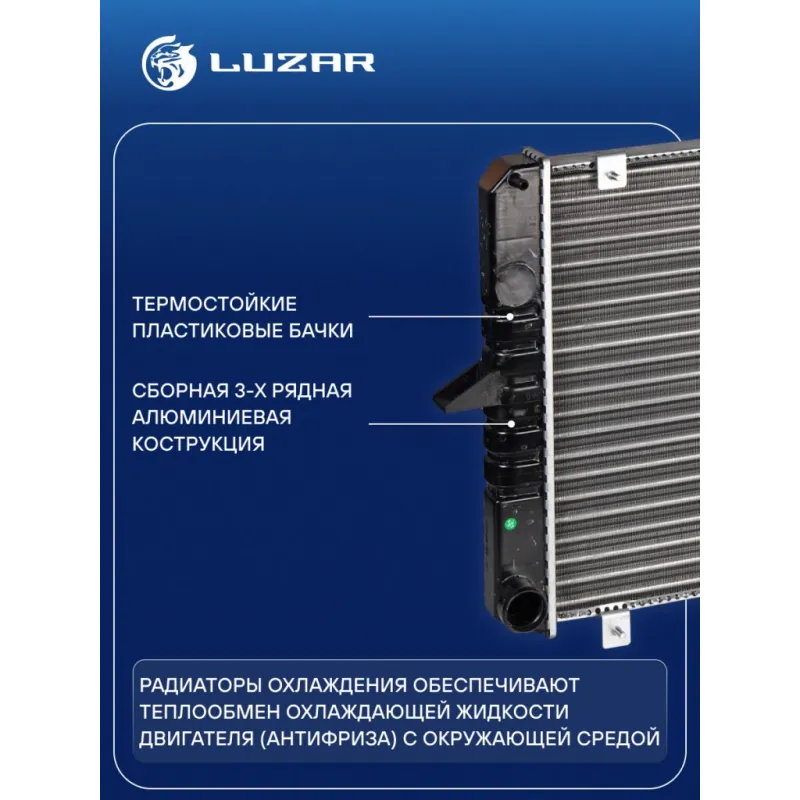 LUZAR

ТЕРМОСТОЙКИЕ ПЛАСТИКОВЫЕ БАЧКИ

СБОРНАЯ 3-Х РЯДНАЯ АЛЮМИНИЕВАЯ КОСТРУКЦИЯ

РАДИАТОРЫ ОХЛАЖДЕНИЯ ОБЕСПЕЧИВАЮТ ТЕПЛООБМЕН ОХЛАЖДАЮЩЕЙ ЖИДКОСТИ ДВИГАТЕЛЯ (АНТИФРИЗА) С ОКРУЖАЮЩЕЙ СРЕДОЙ