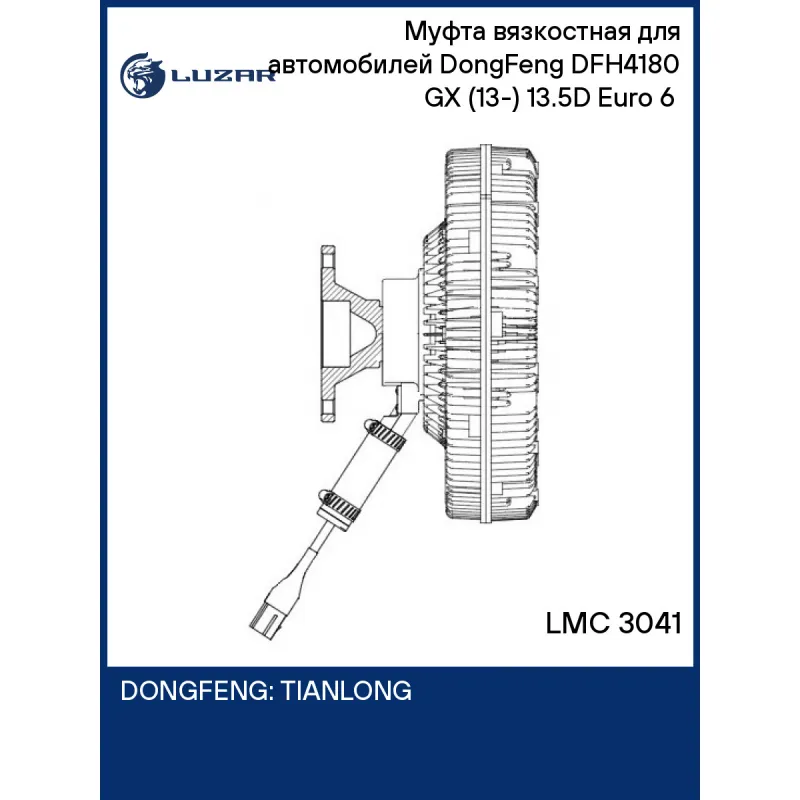 LUZAR

Муфта вязкостная для автомобилей DongFeng DFH4180 GX (13-) 13.5D Euro 6

LMC 3041

DONGFENG: TIANLONG