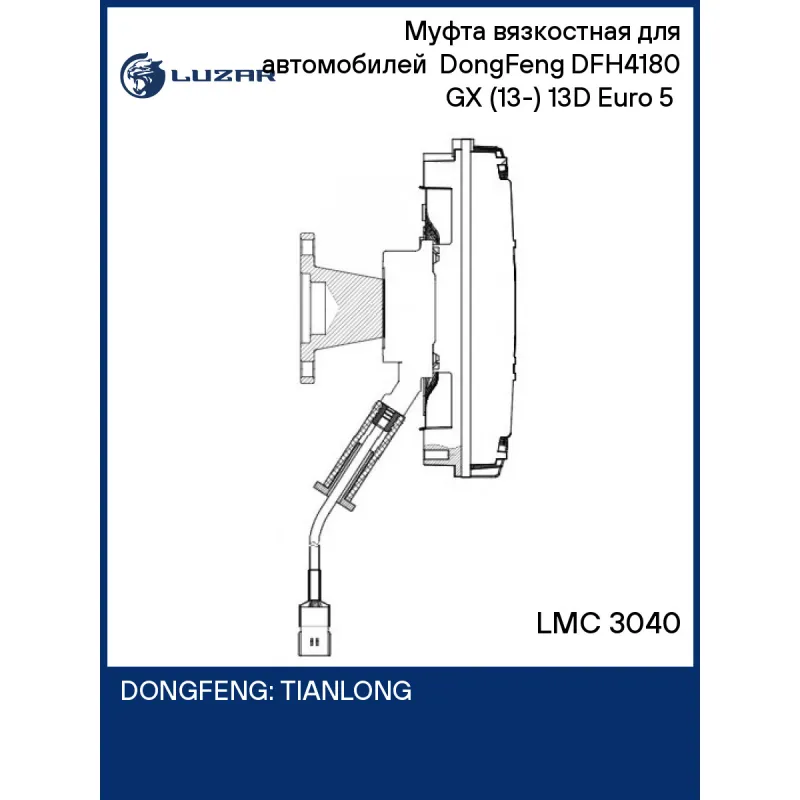 LUZAR

Муфта вязкостная для автомобилей DongFeng DFH4180 GX (13-) 13D Euro 5

LMC 3040

DONGFENG: TIANLONG