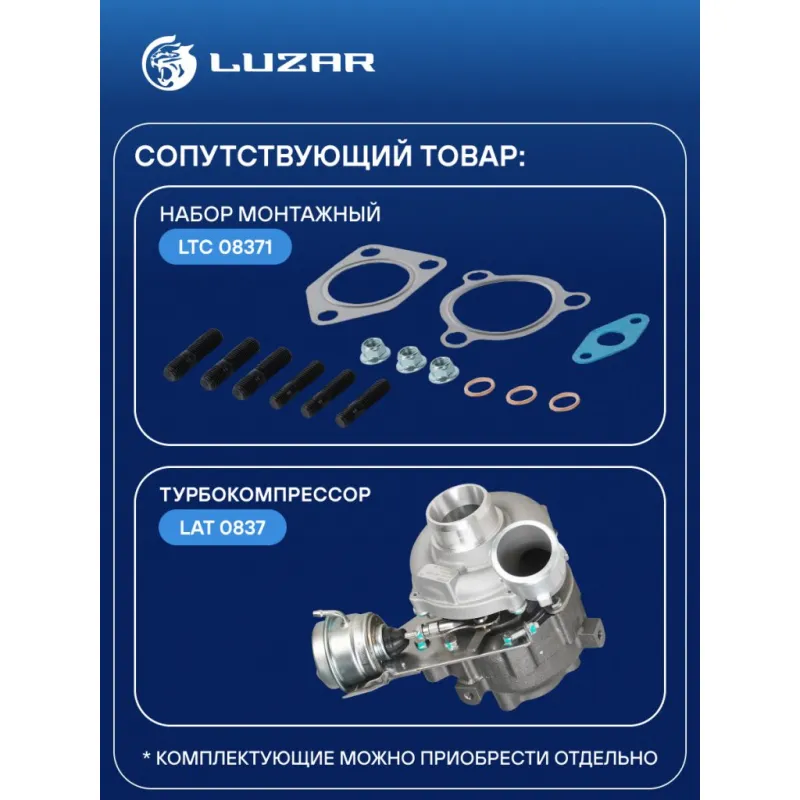 LUZAR

СОПУТСТВУЮЩИЙ ТОВАР:

НАБОР МОНТАЖНЫЙ

LTC 08371

ТУРБОКОМПРЕССОР

LAT 0837

* КОМПЛЕКТУЮЩИЕ МОЖНО ПРИОБРЕСТИ ОТДЕЛЬНО