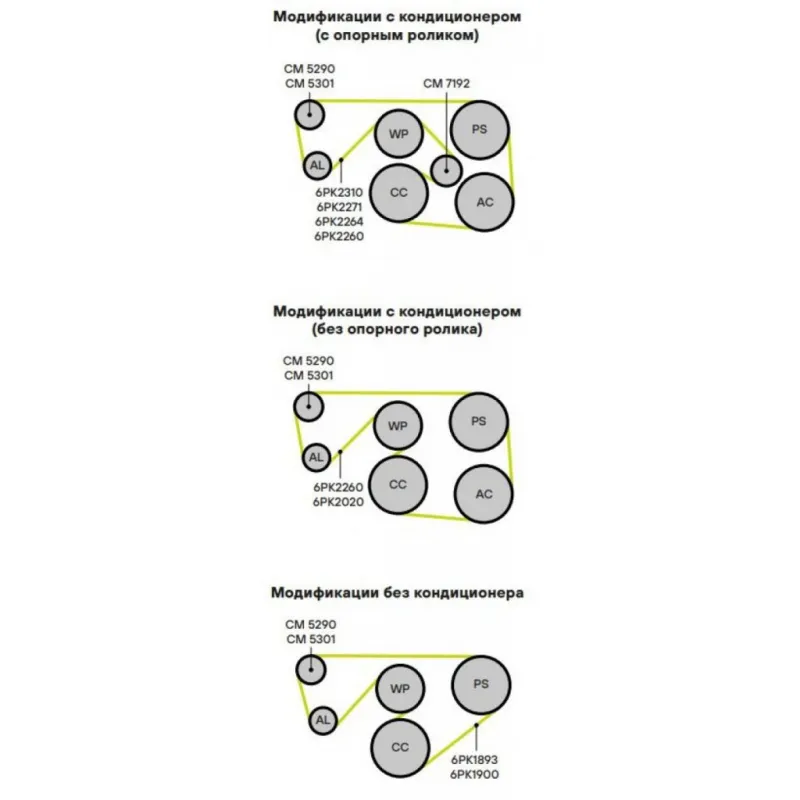 Модификации с кондиционером (с опорным роликом)

CM 5290
CM 5301

CM 7192

WP

PS

AL

CC

AC

6PK2310
6PK2271
6PK2264
6PK2260

Модификации с кондиционером (без опорного ролика)

CM 5290
CM 5301

WP

PS

AL

CC

AC

6PK2260
6PK2020

Модификации без кондиционера

CM 5290
CM 5301

WP

PS

AL

CC

6PK1893
6PK1900