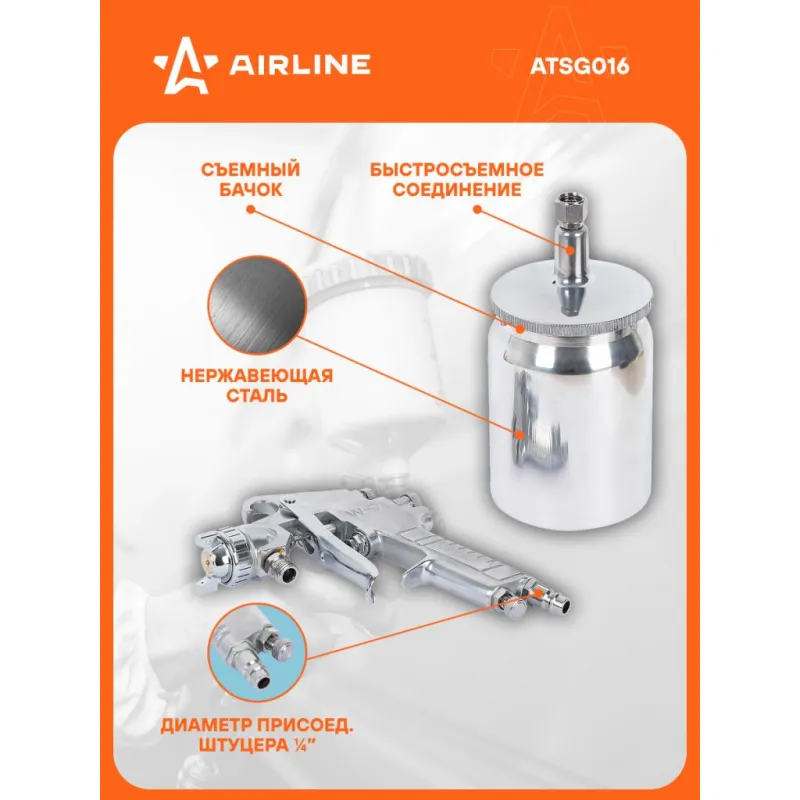 AIRLINE

ATSG016

СЪЕМНЫЙ БАЧОК

БЫСТРОСЪЕМНОЕ СОЕДИНЕНИЕ

НЕРЖАВЕЮЩАЯ СТАЛЬ

ДИАМЕТР ПРИСОЕД. ШТУЦЕРА ¼"