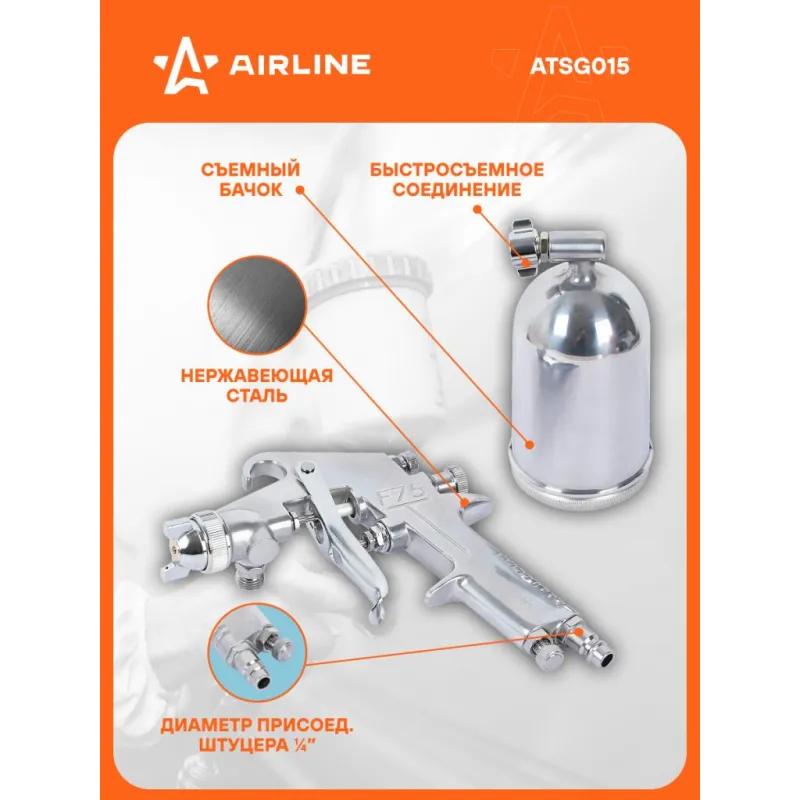 AIRLINE

ATSG015

СЪЕМНЫЙ БАЧОК

БЫСТРОСЪЕМНОЕ СОЕДИНЕНИЕ

НЕРЖАВЕЮЩАЯ СТАЛЬ

F75

ДИАМЕТР ПРИСОЕД. ШТУЦЕРА ¼"