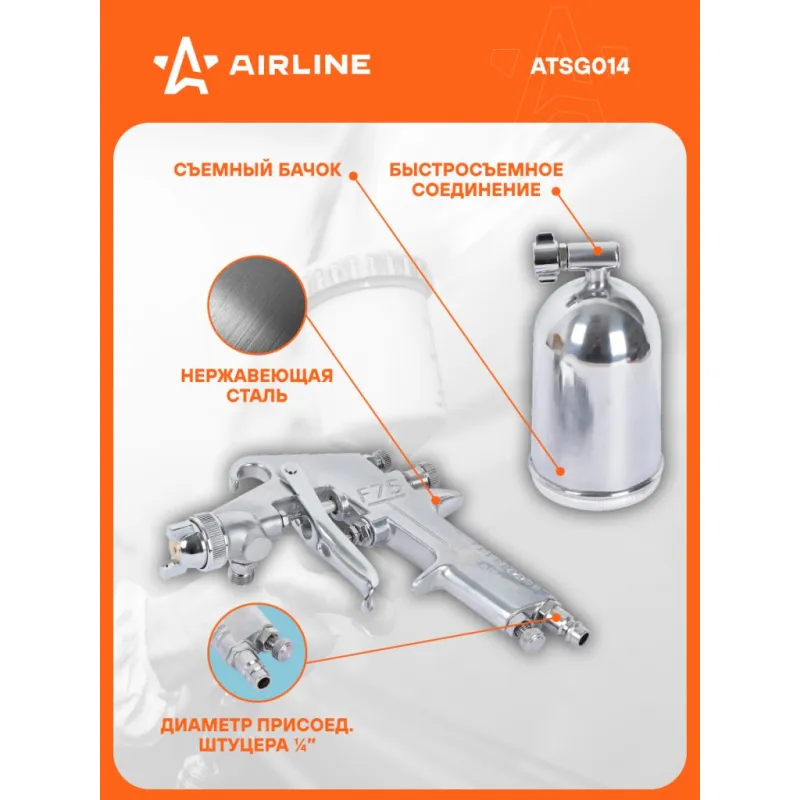 AIRLINE

ATSG014

СЪЕМНЫЙ БАЧОК

БЫСТРОСЪЕМНОЕ СОЕДИНЕНИЕ

НЕРЖАВЕЮЩАЯ СТАЛЬ

F75

ДИАМЕТР ПРИСОЕД. ШТУЦЕРА ¼"