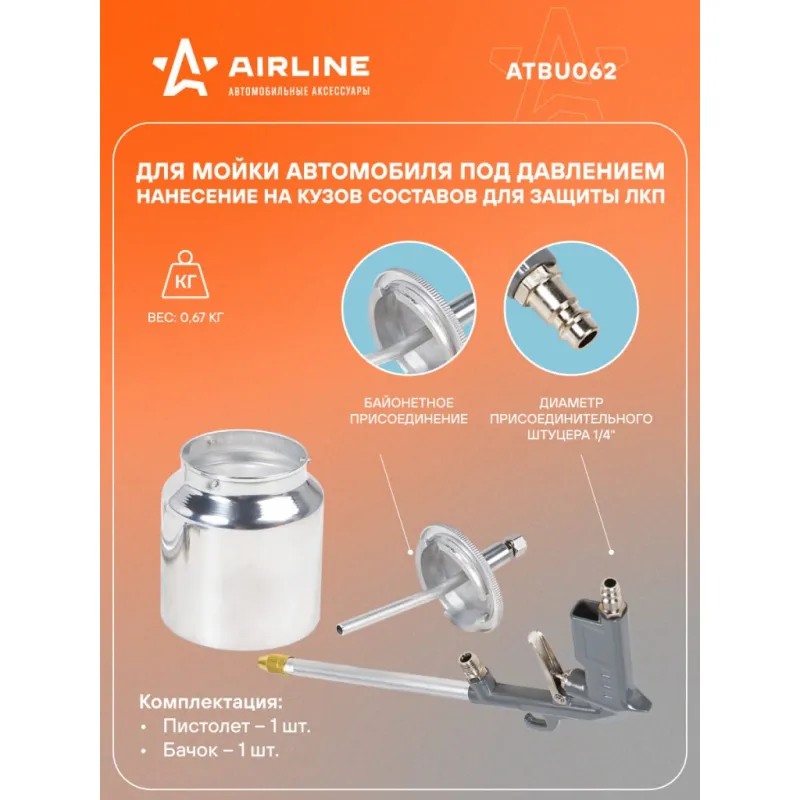 AIRLINE
АВТОМОБИЛЬНЫЕ АКСЕССУАРЫ

ATBU062

ДЛЯ МОЙКИ АВТОМОБИЛЯ ПОД ДАВЛЕНИЕМ
НАНЕСЕНИЕ НА КУЗОВ СОСТАВОВ ДЛЯ ЗАЩИТЫ ЛКП

КГ
ВЕС: 0,67 КГ

БАЙОНЕТНОЕ ПРИСОЕДИНЕНИЕ

ДИАМЕТР ПРИСОЕДИНИТЕЛЬНОГО ШТУЦЕРА 1/4"

Комплектация:
• Пистолет – 1 шт.
• Бачок – 1 шт.