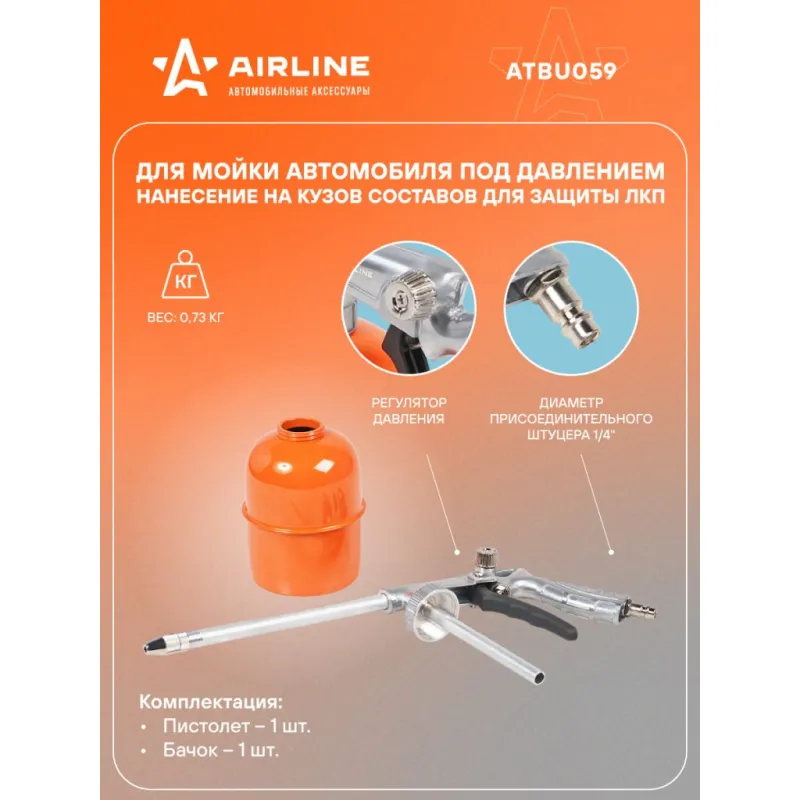 AIRLINE
АВТОМОБИЛЬНЫЕ АКСЕССУАРЫ

ATBU059

ДЛЯ МОЙКИ АВТОМОБИЛЯ ПОД ДАВЛЕНИЕМ
НАНЕСЕНИЕ НА КУЗОВ СОСТАВОВ ДЛЯ ЗАЩИТЫ ЛКП

КГ
ВЕС: 0,73 КГ

РЕГУЛЯТОР ДАВЛЕНИЯ

ДИАМЕТР ПРИСОЕДИНИТЕЛЬНОГО ШТУЦЕРА 1/4"

Комплектация:
• Пистолет – 1 шт.
• Бачок – 1 шт.