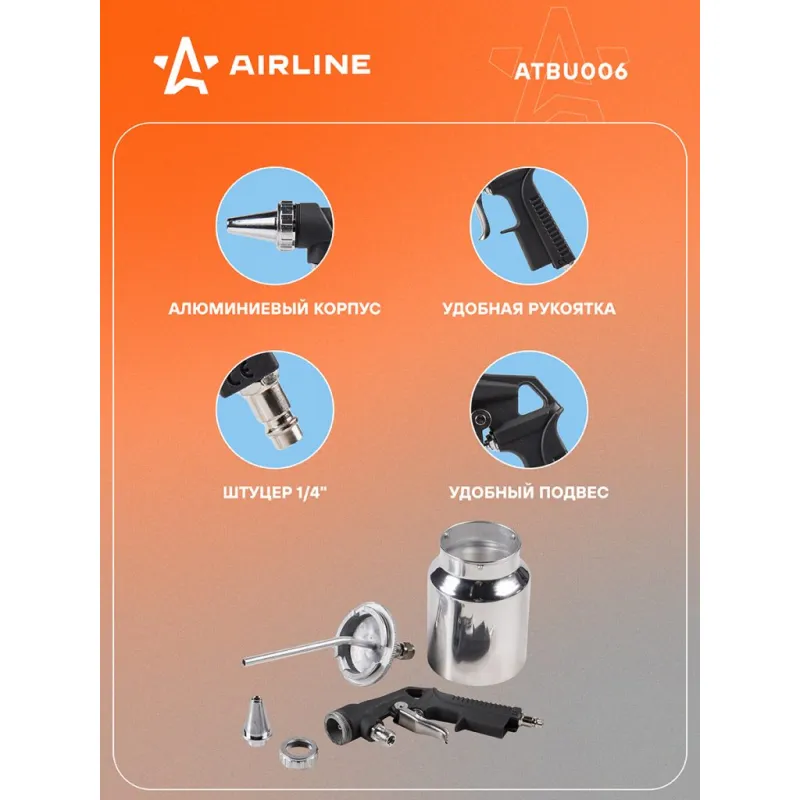 AIRLINE

ATBU006

АЛЮМИНИЕВЫЙ КОРПУС

УДОБНАЯ РУКОЯТКА

ШТУЦЕР 1/4"

УДОБНЫЙ ПОДВЕС