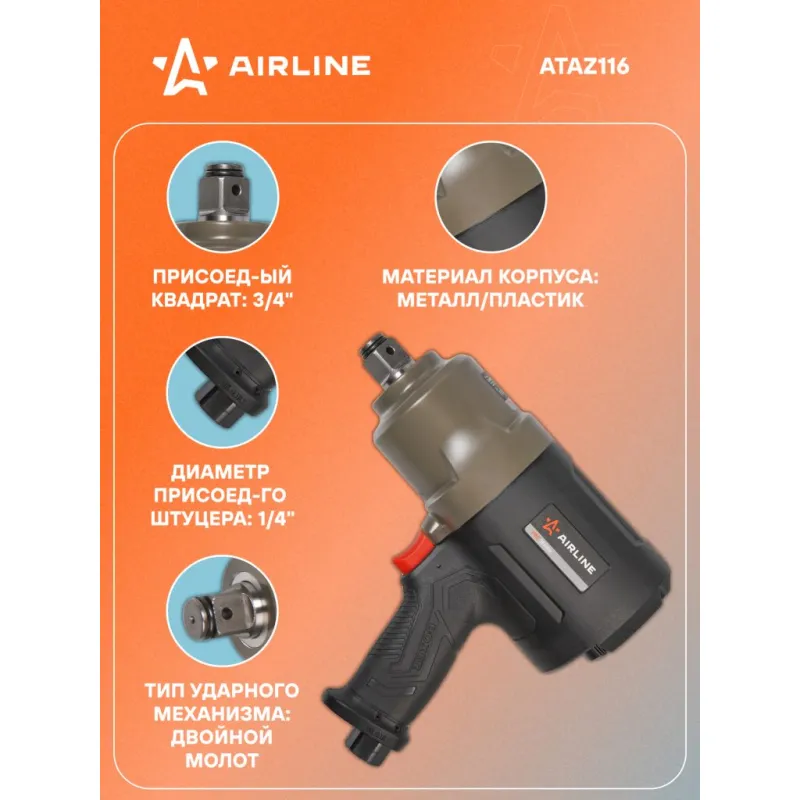 AIRLINE

ATAZ116

ПРИСОЕД-ЫЙ КВАДРАТ: 3/4"

МАТЕРИАЛ КОРПУСА: МЕТАЛЛ/ПЛАСТИК

ДИАМЕТР ПРИСОЕД-ГО ШТУЦЕРА: 1/4"

ТИП УДАРНОГО МЕХАНИЗМА: ДВОЙНОЙ МОЛОТ

AIRLINE