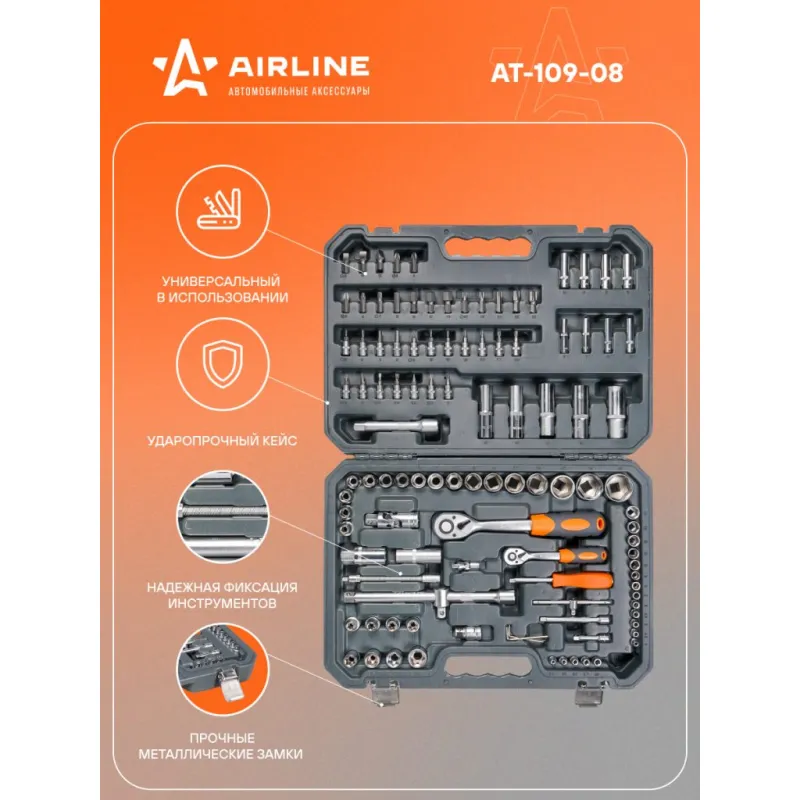 AIRLINE
АВТОМОБИЛЬНЫЕ АКСЕССУАРЫ

AT-109-08

УНИВЕРСАЛЬНЫЙ В ИСПОЛЬЗОВАНИИ

УДАРОПРОЧНЫЙ КЕЙС

НАДЕЖНАЯ ФИКСАЦИЯ ИНСТРУМЕНТОВ

ПРОЧНЫЕ МЕТАЛЛИЧЕСКИЕ ЗАМКИ