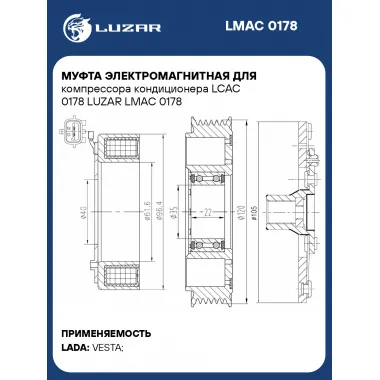 LUZAR

LMAC 0178

МУФТА ЭЛЕКТРОМАГНИТНАЯ ДЛЯ компрессора кондиционера LCAC 0178 LUZAR LMAC 0178

ø40

ø61.6

ø96.4

ø35

22

ø120

ø105

ПРИМЕНЯЕМОСТЬ

LADA: VESTA;