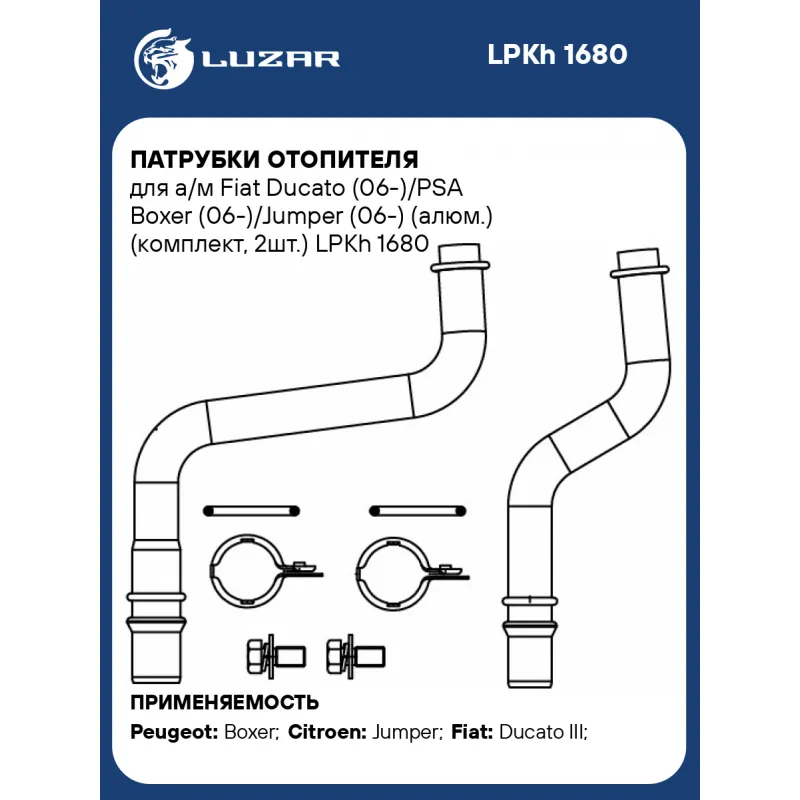 LUZAR

LPKh 1680

ПАТРУБКИ ОТОПИТЕЛЯ
для а/м Fiat Ducato (06-)/PSA Boxer (06-)/Jumper (06-) (алюм.) (комплект, 2шт.) LPKh 1680

ПРИМЕНЯЕМОСТЬ
Peugeot: Boxer; Citroen: Jumper; Fiat: Ducato III;