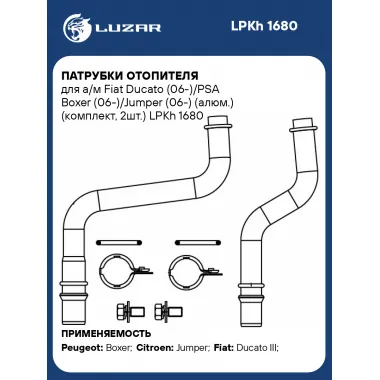 LUZAR

LPKh 1680

ПАТРУБКИ ОТОПИТЕЛЯ
для а/м Fiat Ducato (06-)/PSA Boxer (06-)/Jumper (06-) (алюм.) (комплект, 2шт.) LPKh 1680

ПРИМЕНЯЕМОСТЬ
Peugeot: Boxer; Citroen: Jumper; Fiat: Ducato III;