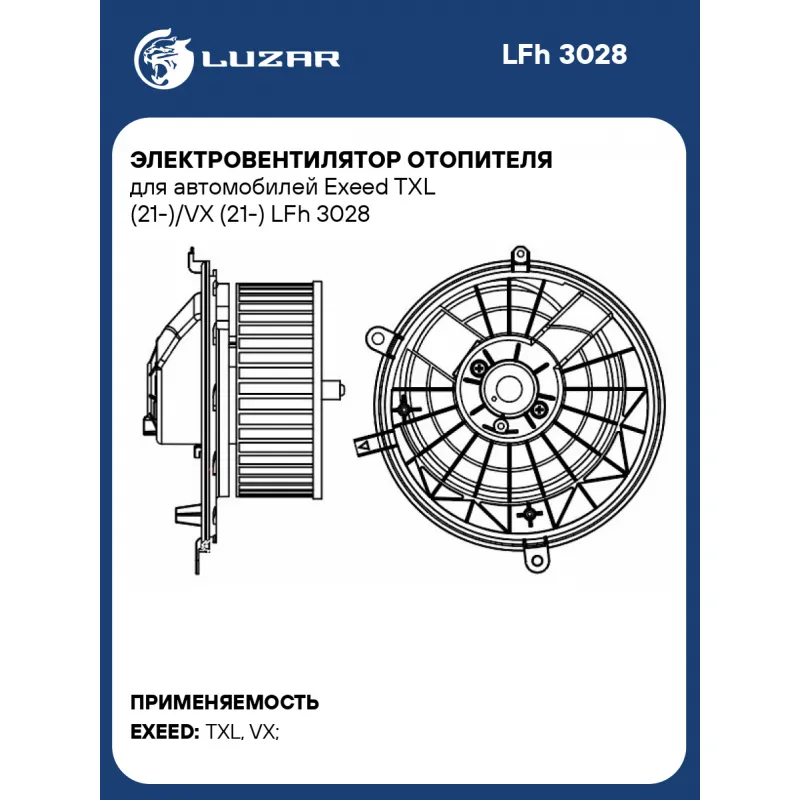 LUZAR

LFh 3028

ЭЛЕКТРОВЕНТИЛЯТОР ОТОПИТЕЛЯ
для автомобилей Exeed TXL (21-)/VX (21-) LFh 3028

ПРИМЕНЯЕМОСТЬ
EXEED: TXL, VX;