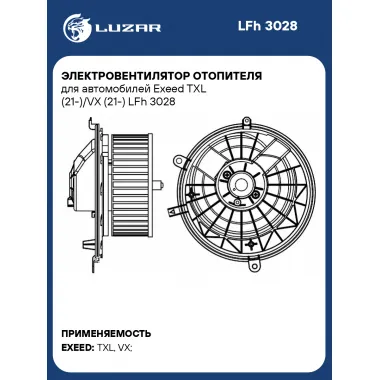 LUZAR

LFh 3028

ЭЛЕКТРОВЕНТИЛЯТОР ОТОПИТЕЛЯ
для автомобилей Exeed TXL (21-)/VX (21-) LFh 3028

ПРИМЕНЯЕМОСТЬ
EXEED: TXL, VX;