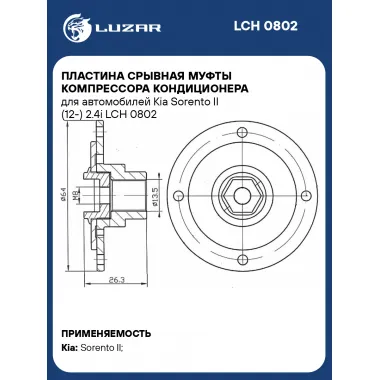 LUZAR LCH 0802

ПЛАСТИНА СРЫВНАЯ МУФТЫ КОМПРЕССОРА КОНДИЦИОНЕРА
для автомобилей Kia Sorento II (12-) 2.4i LCH 0802

ø64
M8
ø13.5
26.3

ПРИМЕНЯЕМОСТЬ
Kia: Sorento II;