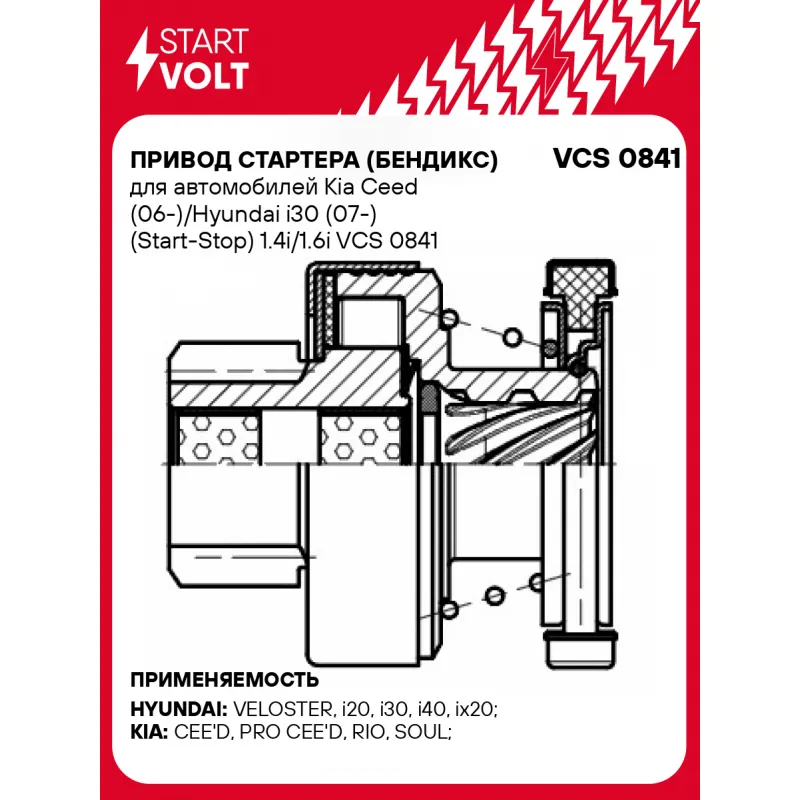 START VOLT

ПРИВОД СТАРТЕРА (БЕНДИКС) VCS 0841
для автомобилей Kia Ceed (06-)/Hyundai i30 (07-) (Start-Stop) 1.4i/1.6i VCS 0841

ПРИМЕНЯЕМОСТЬ
HYUNDAI: VELOSTER, i20, i30, i40, ix20;
KIA: CEE'D, PRO CEE'D, RIO, SOUL;